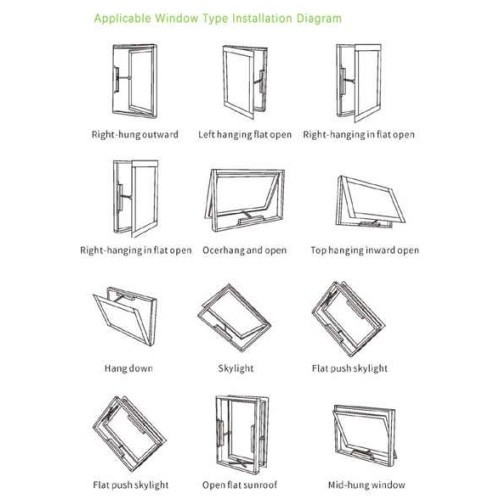 Applicable Window Type Installation Diagram

Right-hung outward

Left hanging flat open

Right-hanging in flat open

Right-hanging in flat open

Ocerhang and open

Top hanging inward open

Hang down

Skylight

Flat push skylight

Flat push skylight

Open flat sunroof

Mid-hung window